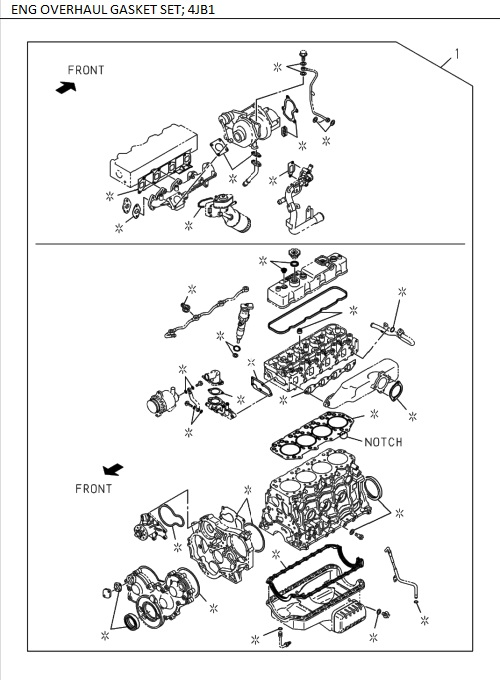 ENG OVERHAUL GASKET SET; 4JB1

1

FRONT

NOTCH

FRONT